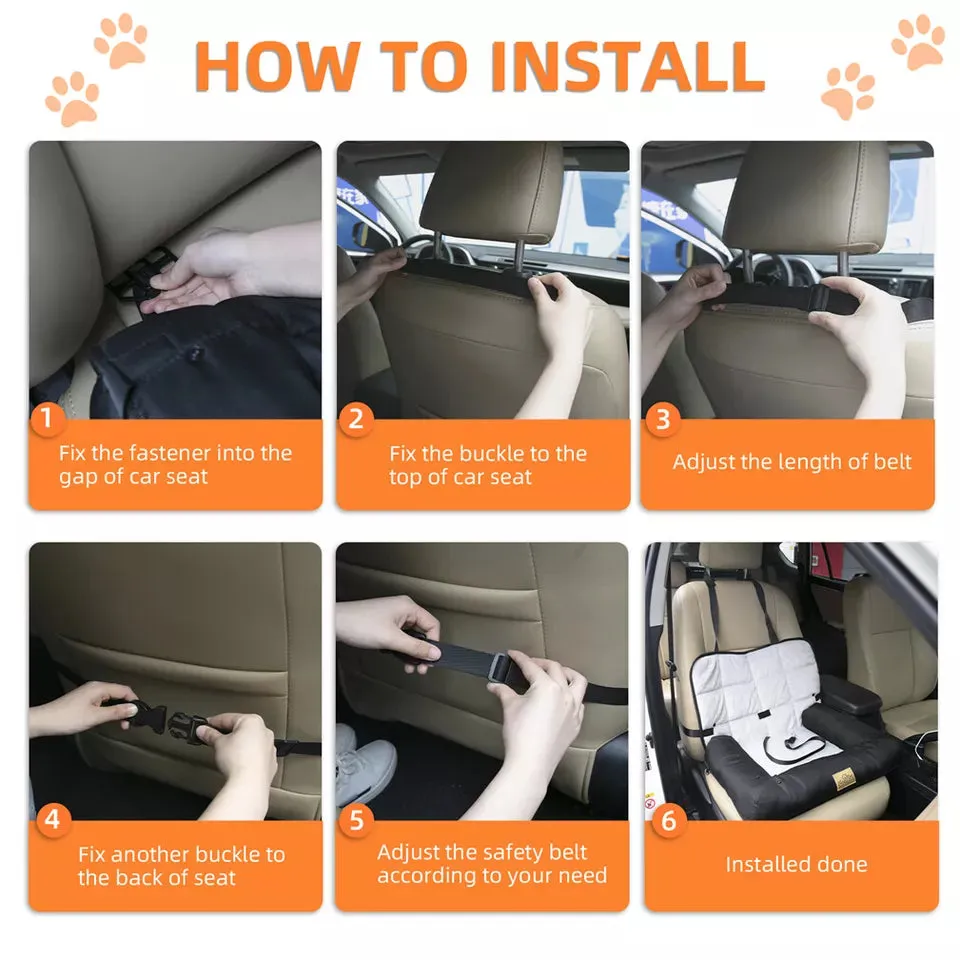 HOW TO INSTALL

1
Fix the fastener into the gap of car seat

2
Fix the buckle to the top of car seat

3
Adjust the length of belt

4
Fix another buckle to the back of seat

5
Adjust the safety belt according to your need

6
Installed done