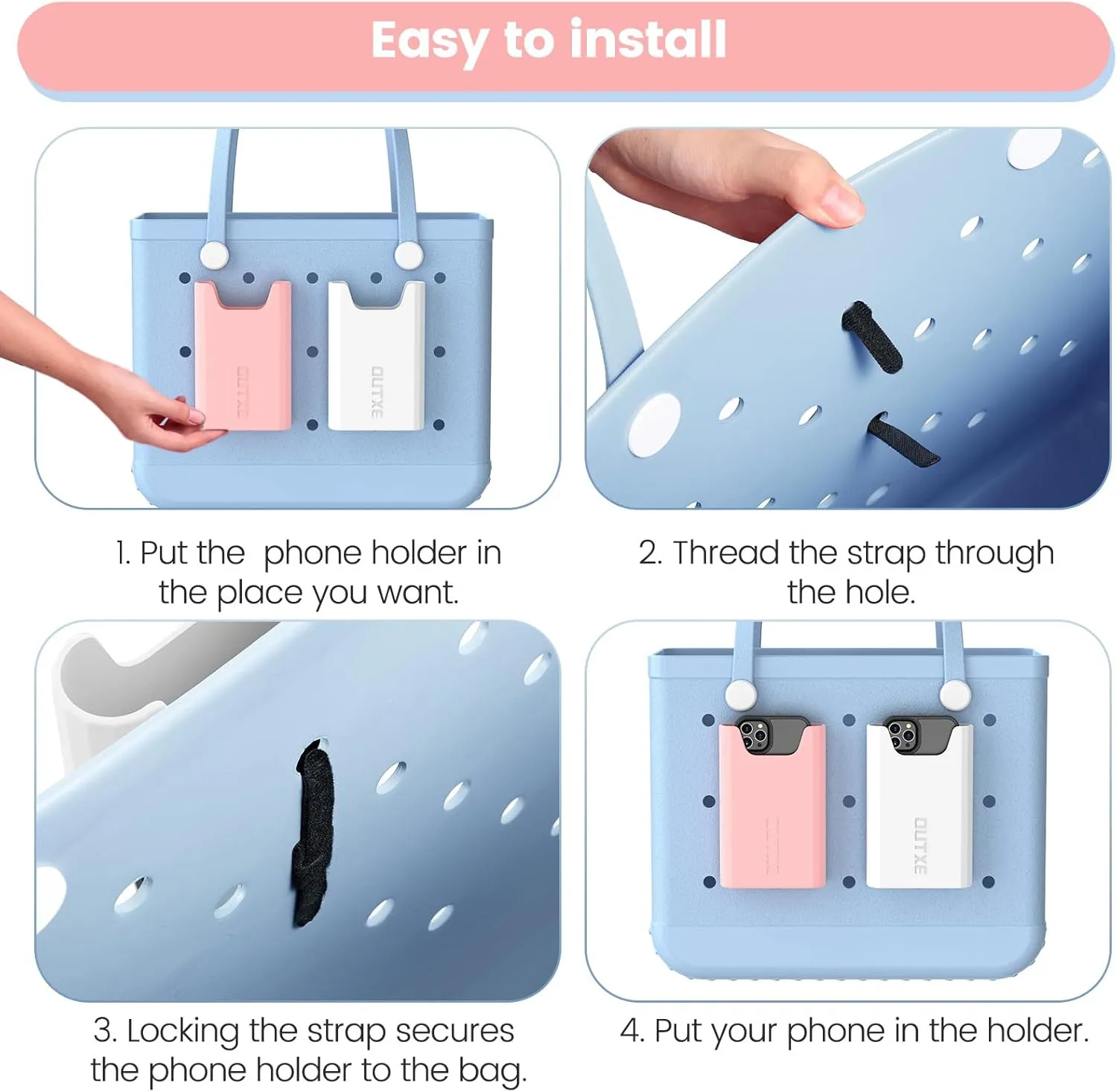 Easy to install

OUTXE

OUTXE

1. Put the phone holder in the place you want.

2. Thread the strap through the hole.

OUTXE

OUTXE

3. Locking the strap secures the phone holder to the bag.

4. Put your phone in the holder.