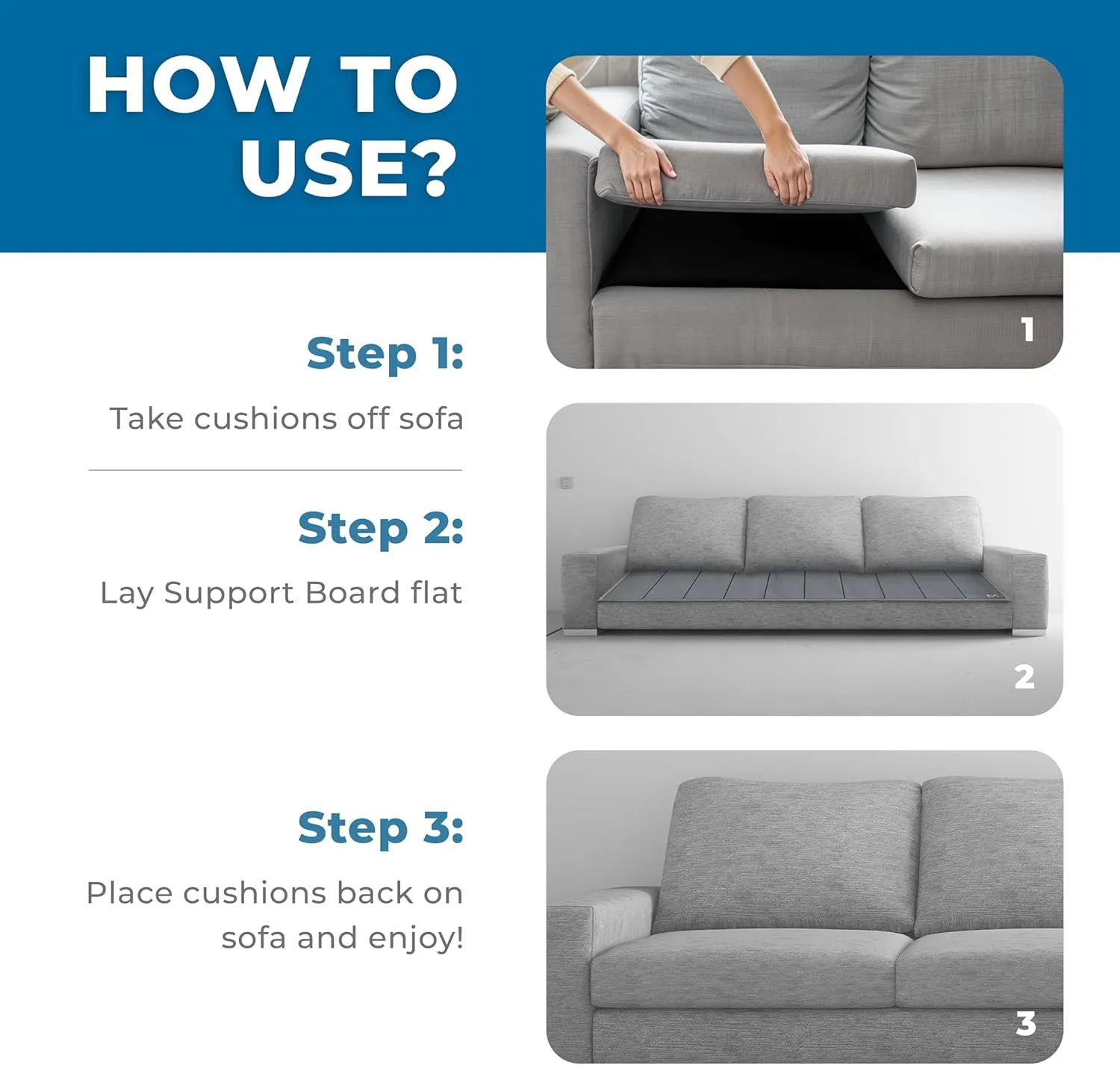 HOW TO USE?

1

Step 1:

Take cushions off sofa

Step 2:

Lay Support Board flat

2

Step 3:

Place cushions back on sofa and enjoy!

3