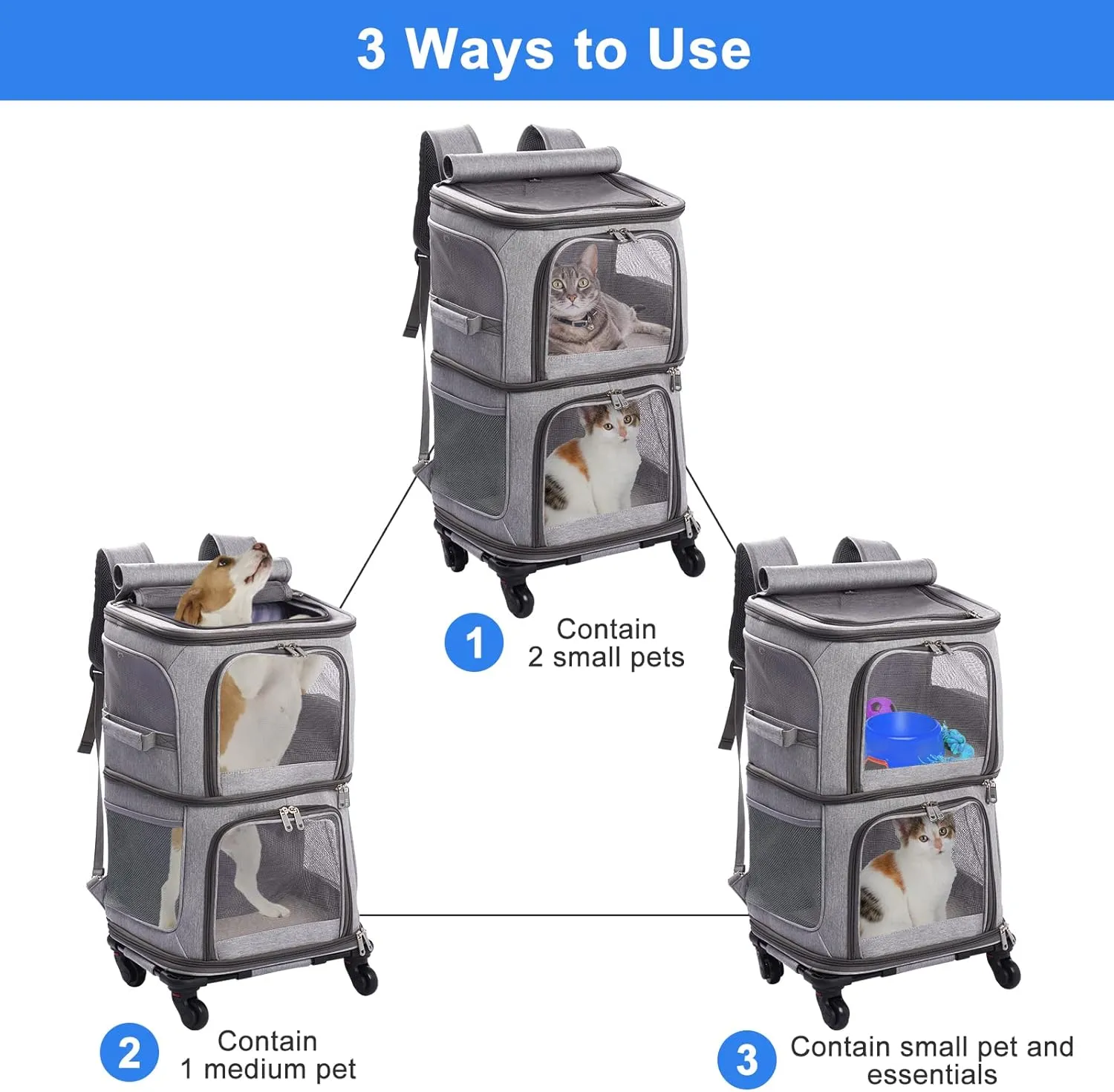 3 Ways to Use

1 Contain 2 small pets

2 Contain 1 medium pet

3 Contain small pet and essentials