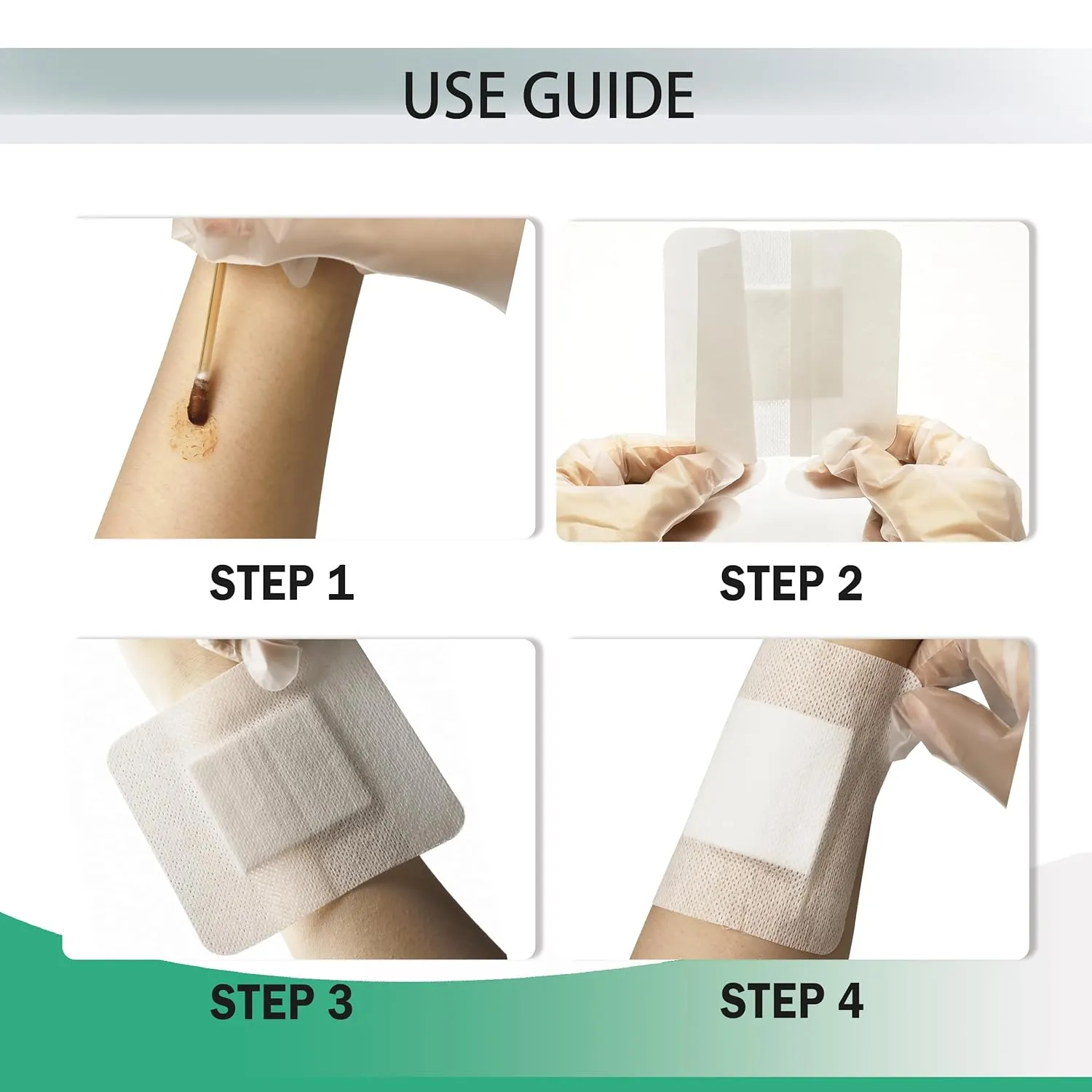 USE GUIDE

STEP 1

STEP 2

STEP 3

STEP 4